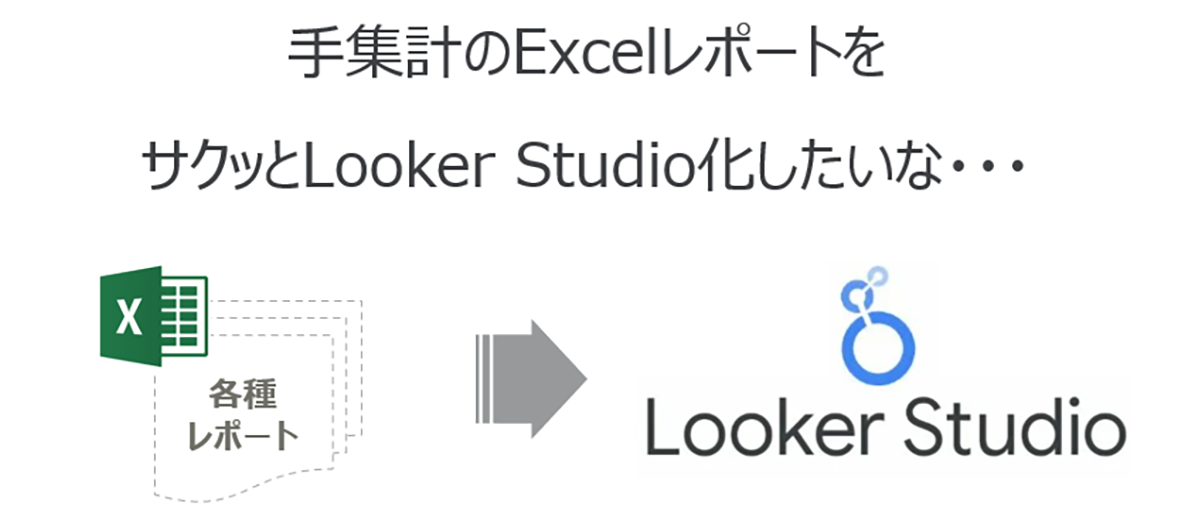 手集計のExcelレポートを

サクッとLooker Studio化したいな・・・

X

各種
レポート

Looker Studio